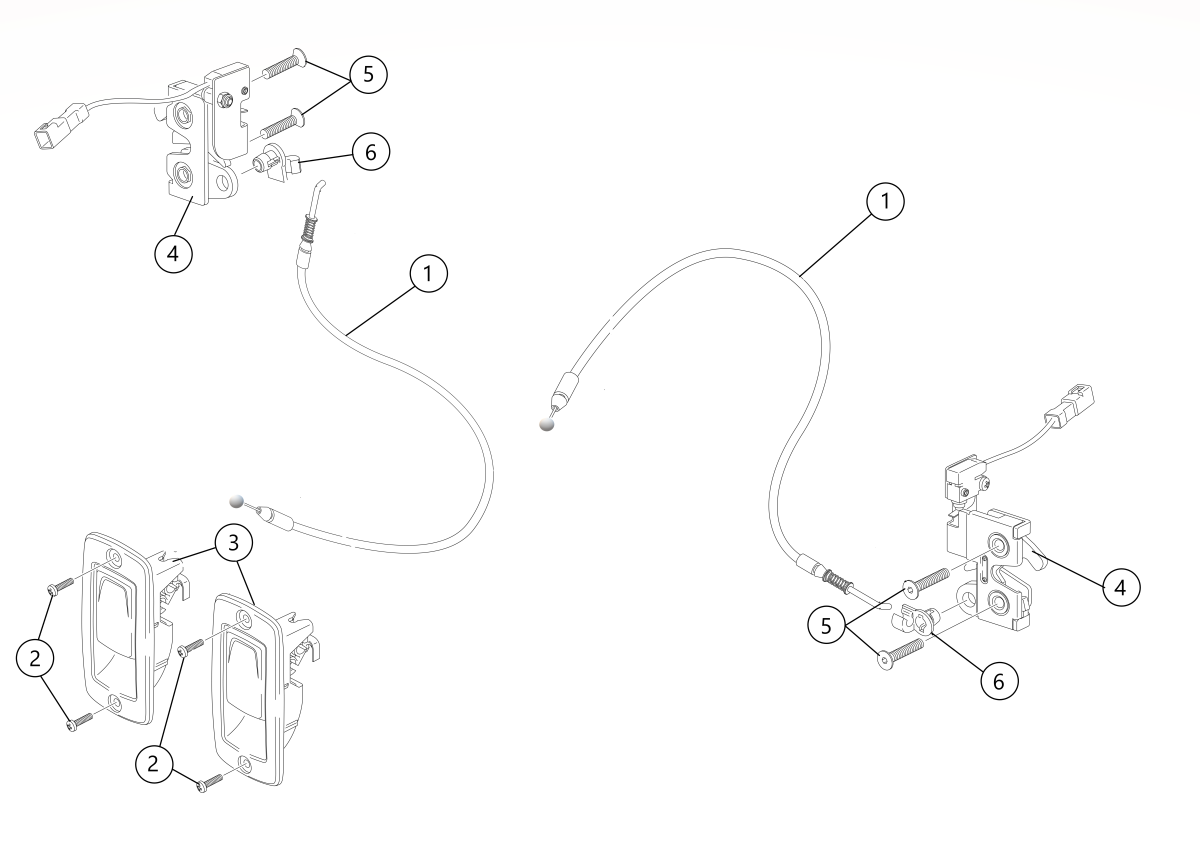 5
6
4
1
1
3
2
2
4
5
6