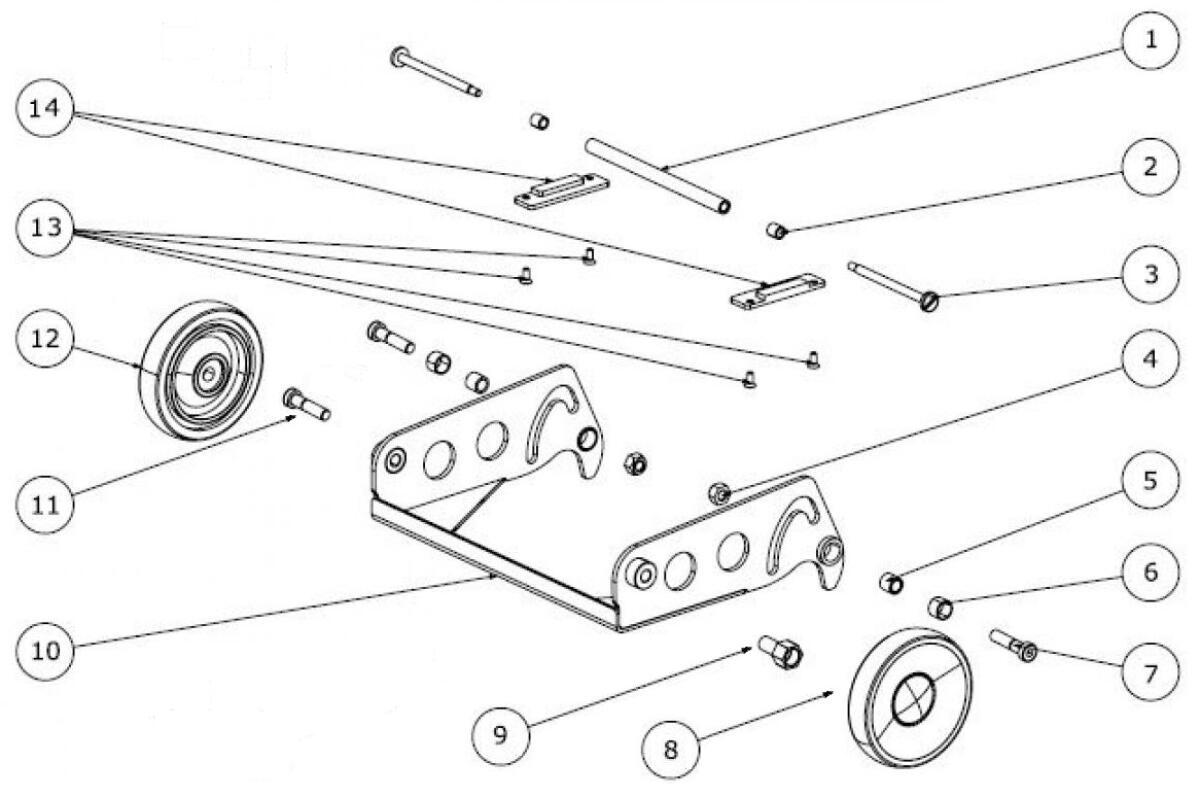 1
14
2
13
3
12
4
11
5
6
10
7
9
8