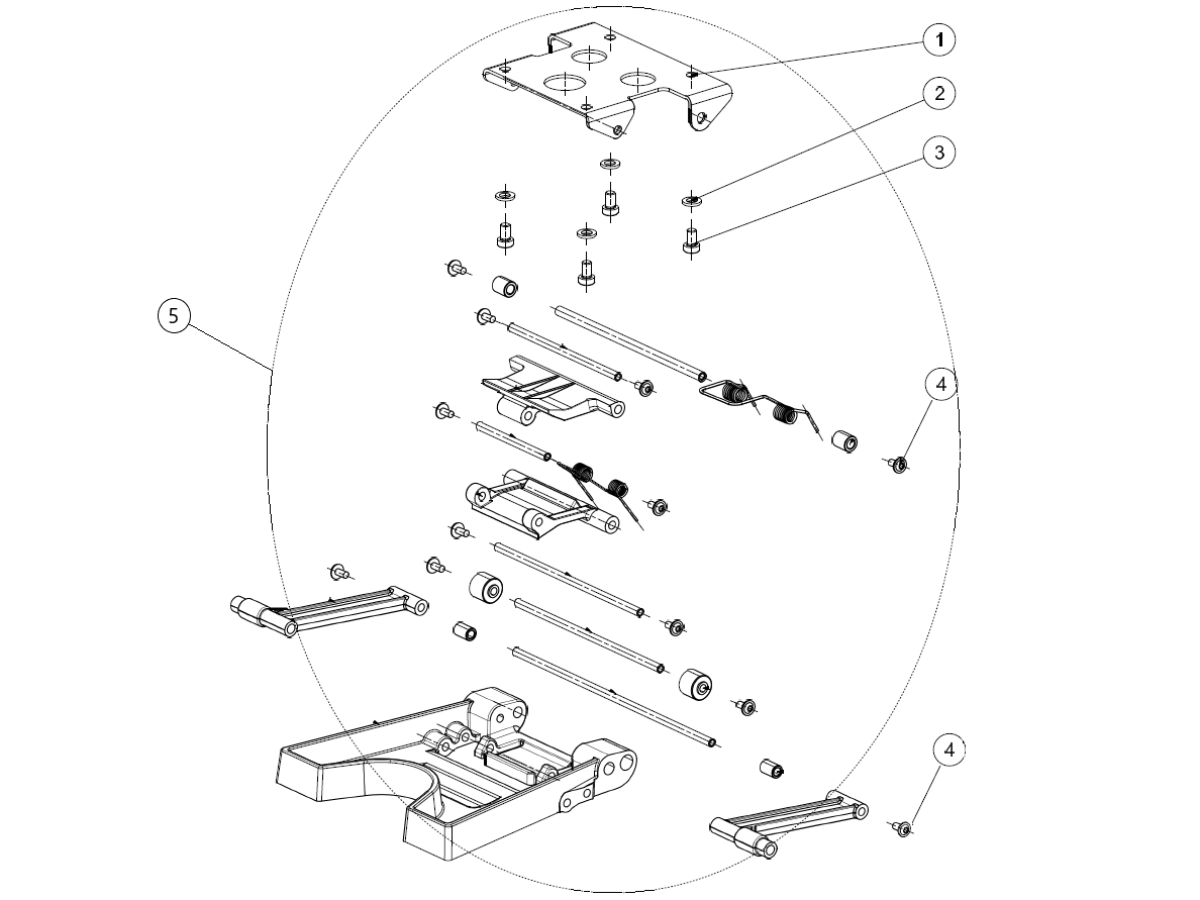 1
2
3
5
4
4