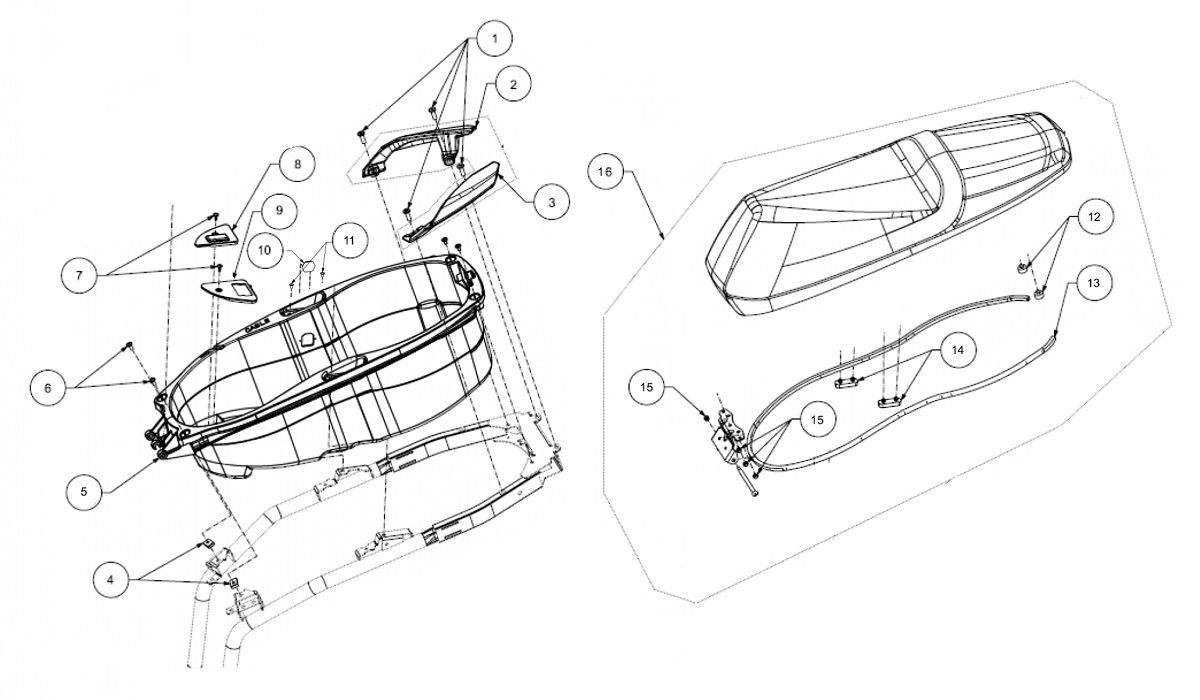 1
2
3
8
9
10
11
7
6
5
4
16
12
13
14
15
15